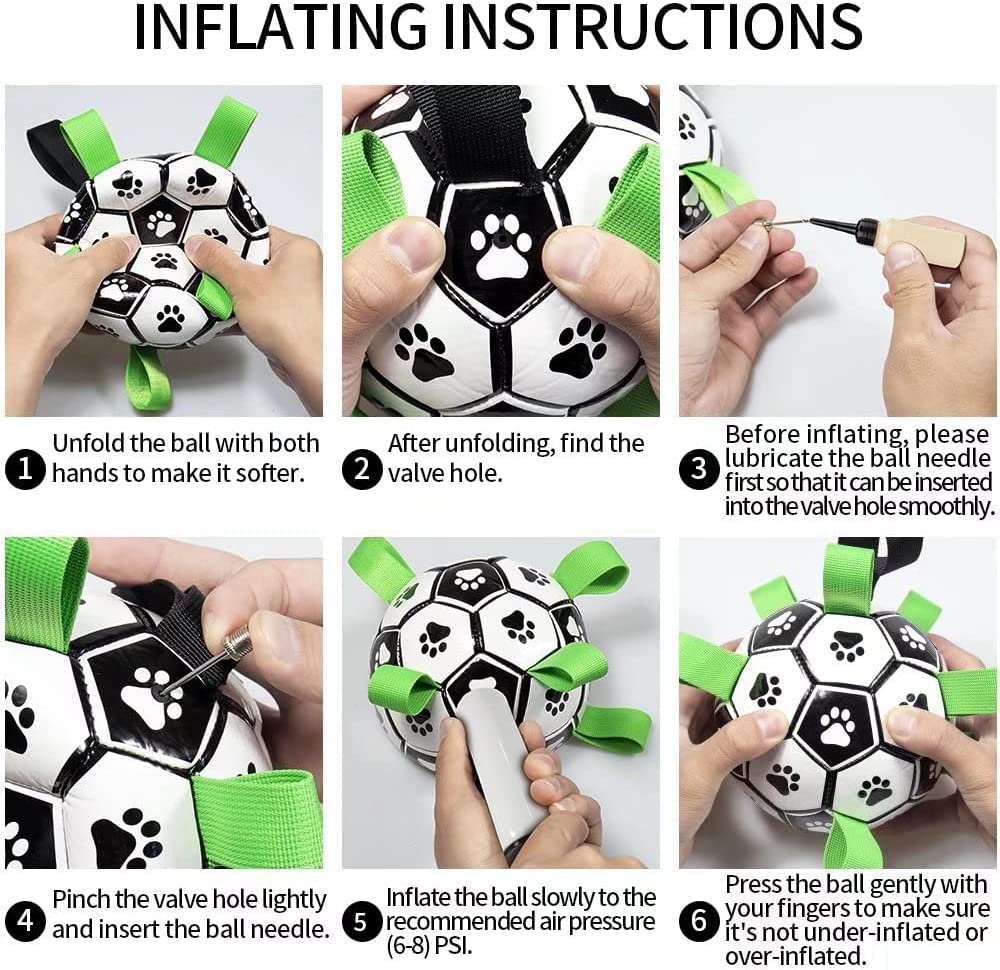 INFLATING INSTRUCTIONS

1 Unfold the ball with both hands to make it softer.

2 After unfolding, find the valve hole.

3 Before inflating, please lubricate the ball needle first so that it can be inserted into the valve hole smoothly.

4 Pinch the valve hole lightly and insert the ball needle.

5 Inflate the ball slowly to the recommended air pressure (6-8) PSI.

6 Press the ball gently with your fingers to make sure it's not under-inflated or over-inflated.